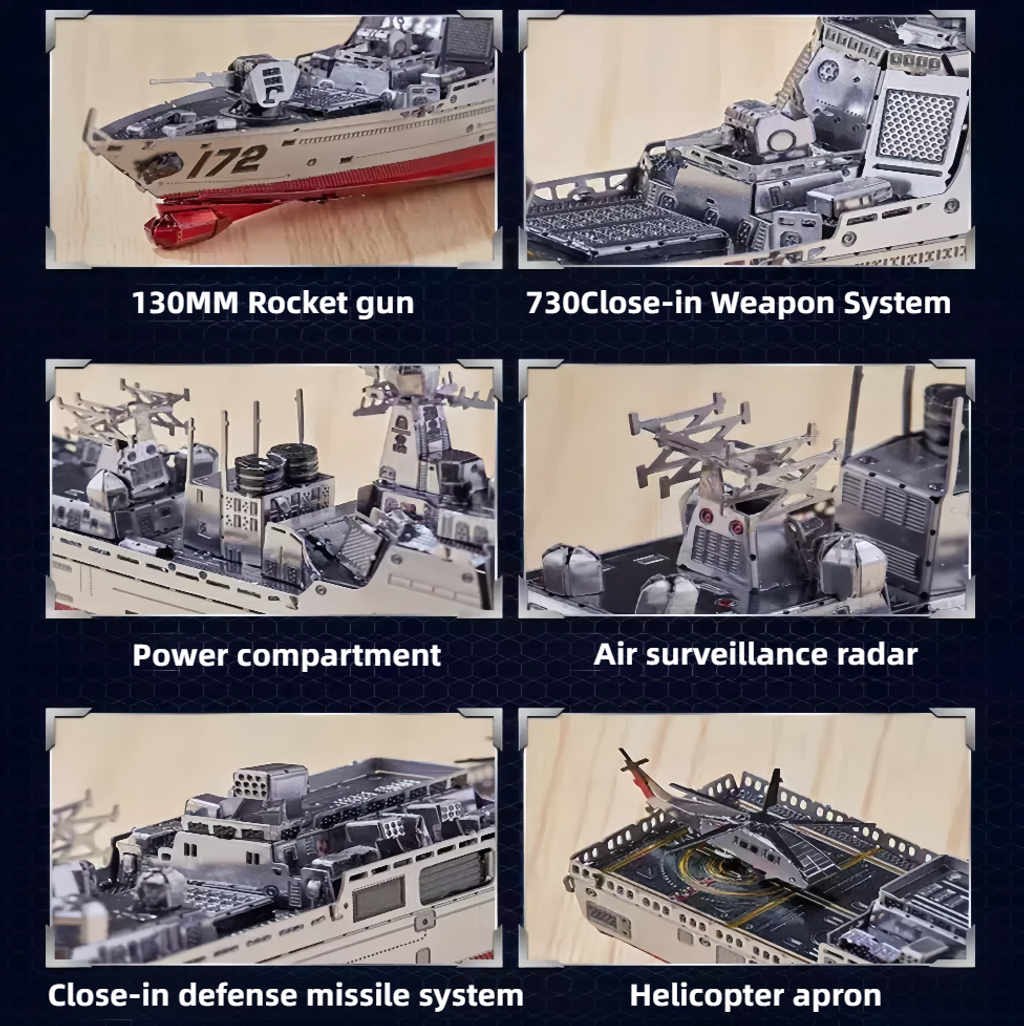 172

130MM Rocket gun

730Close-in Weapon System

Power compartment

Air surveillance radar

Close-in defense missile system

Helicopter apron