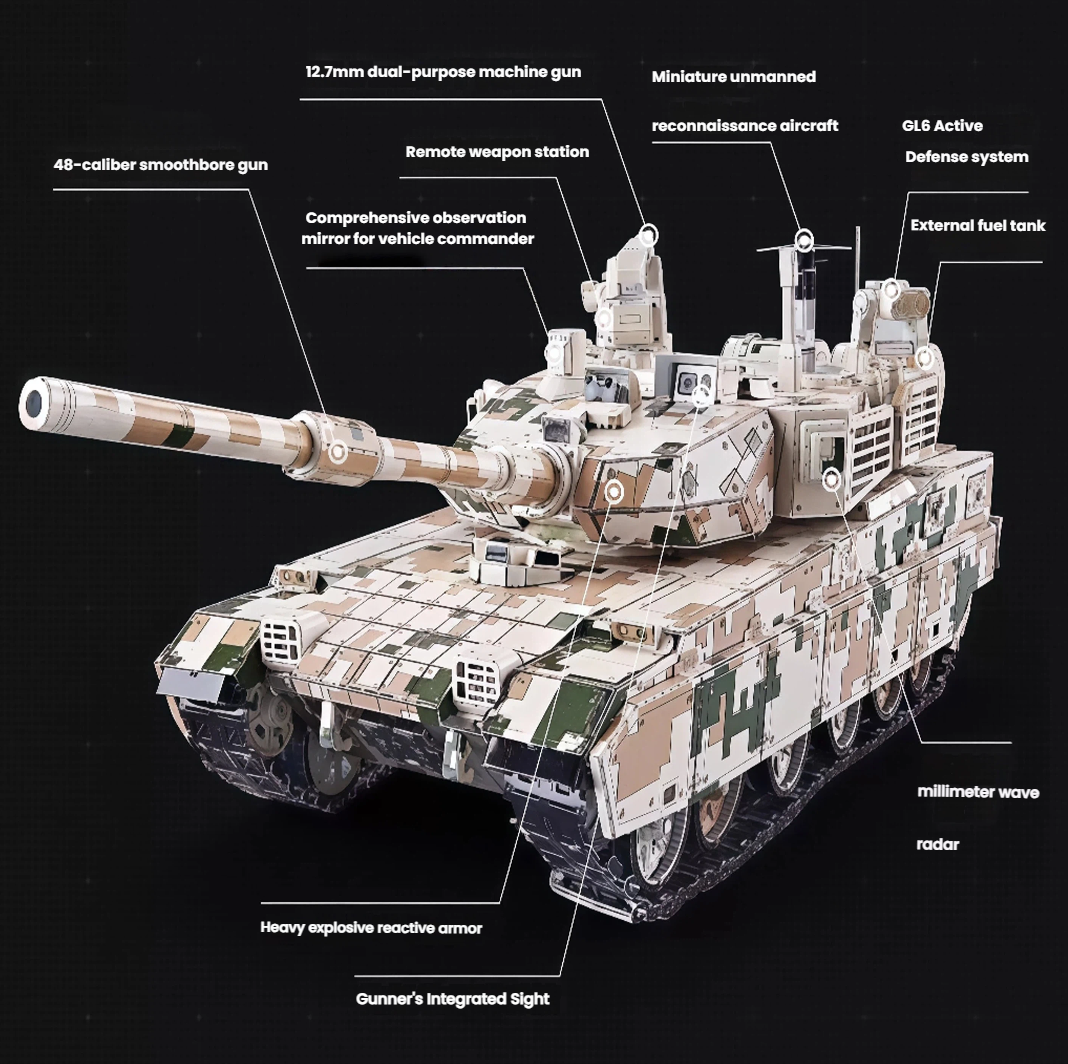 12.7mm dual-purpose machine gun

Miniature unmanned

reconnaissance aircraft

GL6 Active

Defense system

48-caliber smoothbore gun

Remote weapon station

Comprehensive observation mirror for vehicle commander

External fuel tank

millimeter wave

radar

Heavy explosive reactive armor

Gunner's Integrated Sight