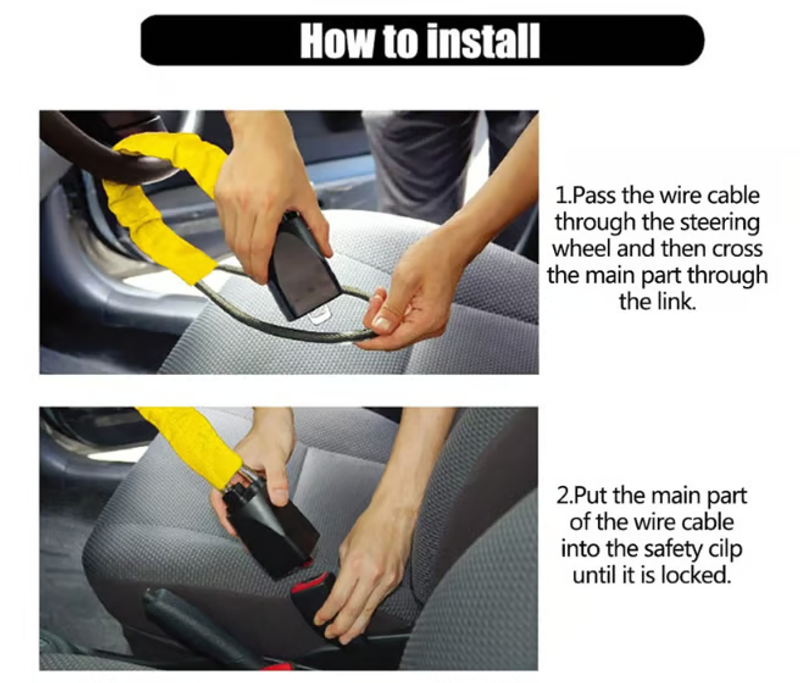 How to install

1.Pass the wire cable through the steering wheel and then cross the main part through the link.

2.Put the main part of the wire cable into the safety cilp until it is locked.