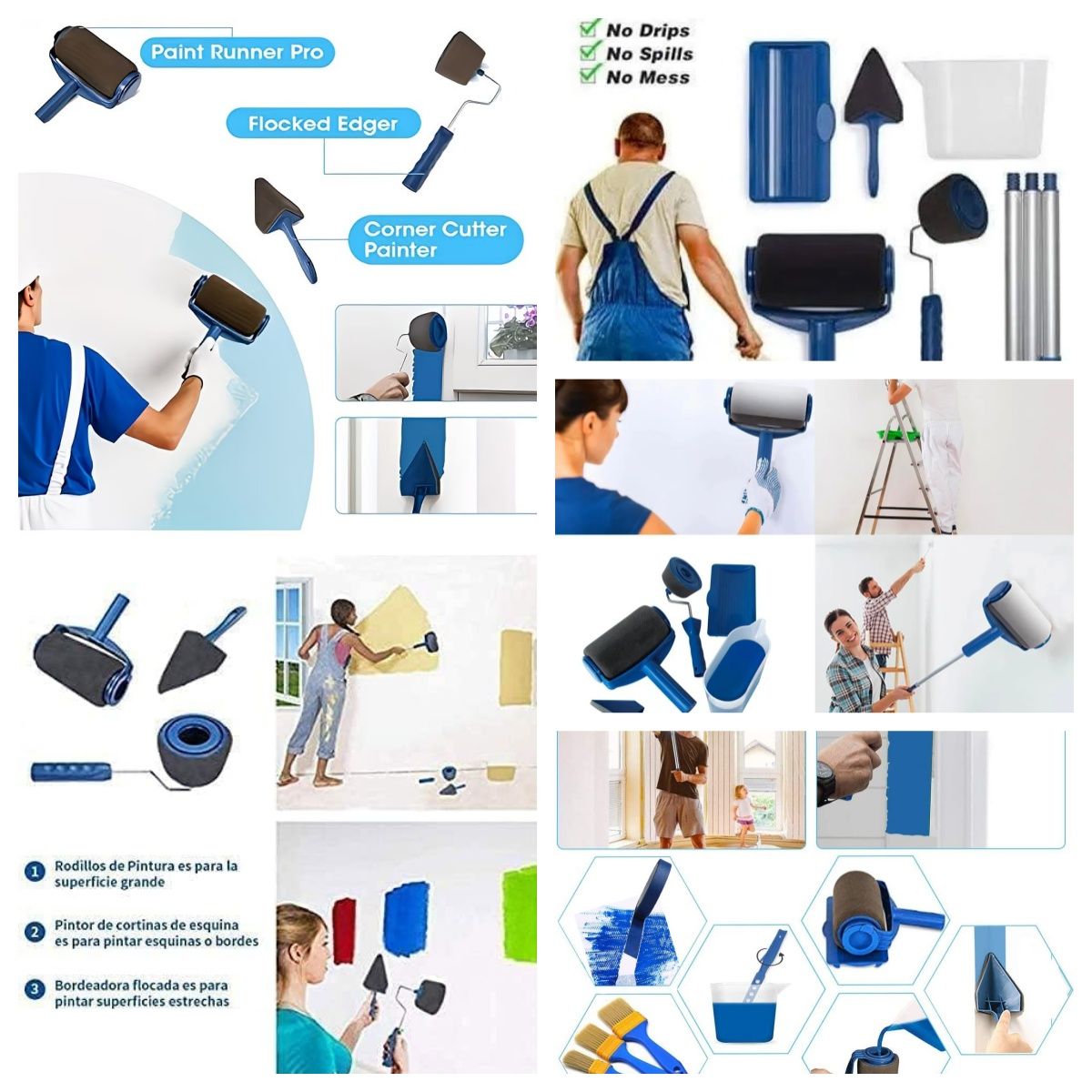 Paint Runner Pro

Flocked Edger

Corner Cutter Painter

No Drips
No Spills
No Mess

1 Rodillos de Pintura es para la superficie grande

2 Pintor de cortinas de esquina es para pintar esquinas o bordes

3 Bordeadora flocada es para pintar superficies estrechas