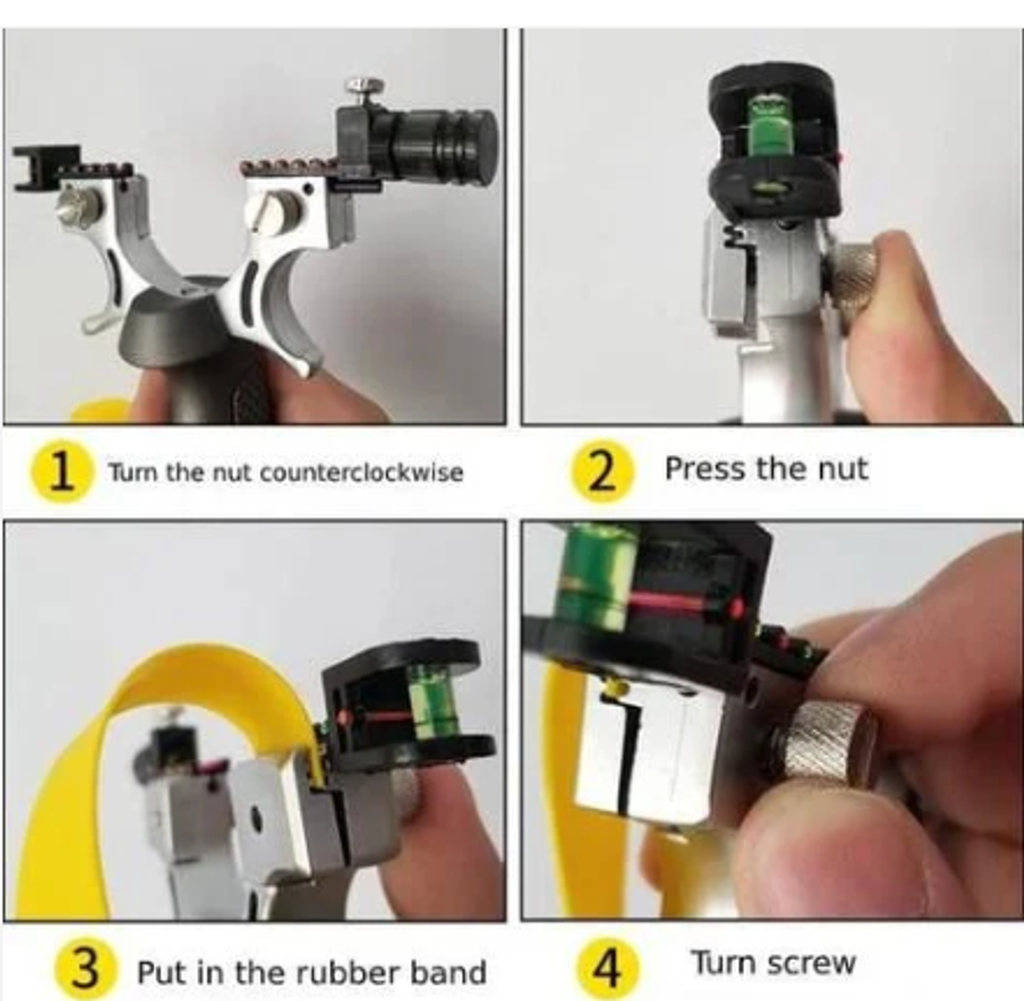 1 Turn the nut counterclockwise

2 Press the nut

3 Put in the rubber band

4 Turn screw