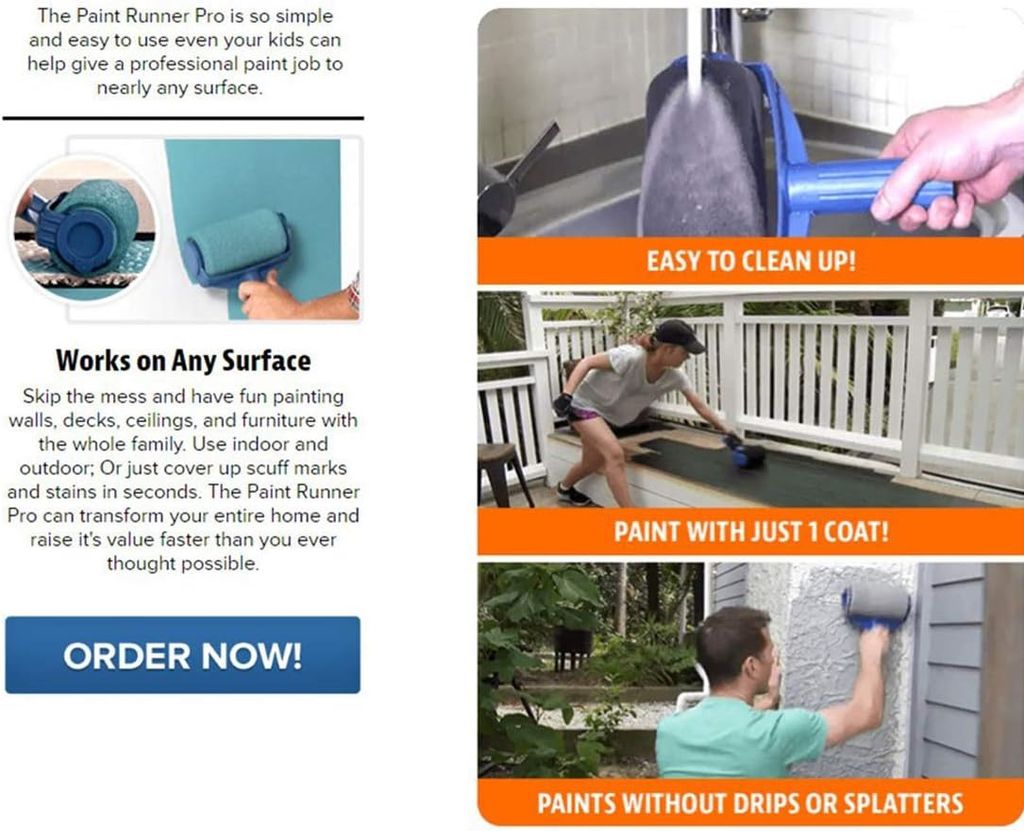 The Paint Runner Pro is so simple and easy to use even your kids can help give a professional paint job to nearly any surface.

Works on Any Surface

Skip the mess and have fun painting walls, decks, ceilings, and furniture with the whole family. Use indoor and outdoor; Or just cover up scuff marks and stains in seconds. The Paint Runner Pro can transform your entire home and raise it's value faster than you ever thought possible.

ORDER NOW!

EASY TO CLEAN UP!

PAINT WITH JUST 1 COAT!

PAINTS WITHOUT DRIPS OR SPLATTERS