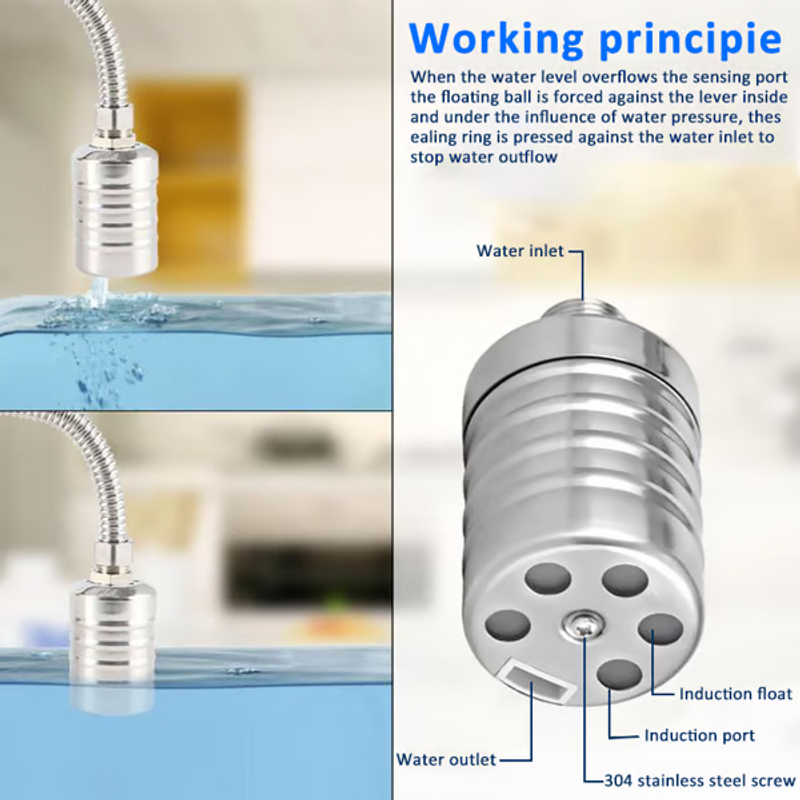 Working principie

When the water level overflows the sensing port the floating ball is forced against the lever inside and under the influence of water pressure, thes ealing ring is pressed against the water inlet to stop water outflow

Water inlet

Induction float

Induction port

Water outlet

304 stainless steel screw