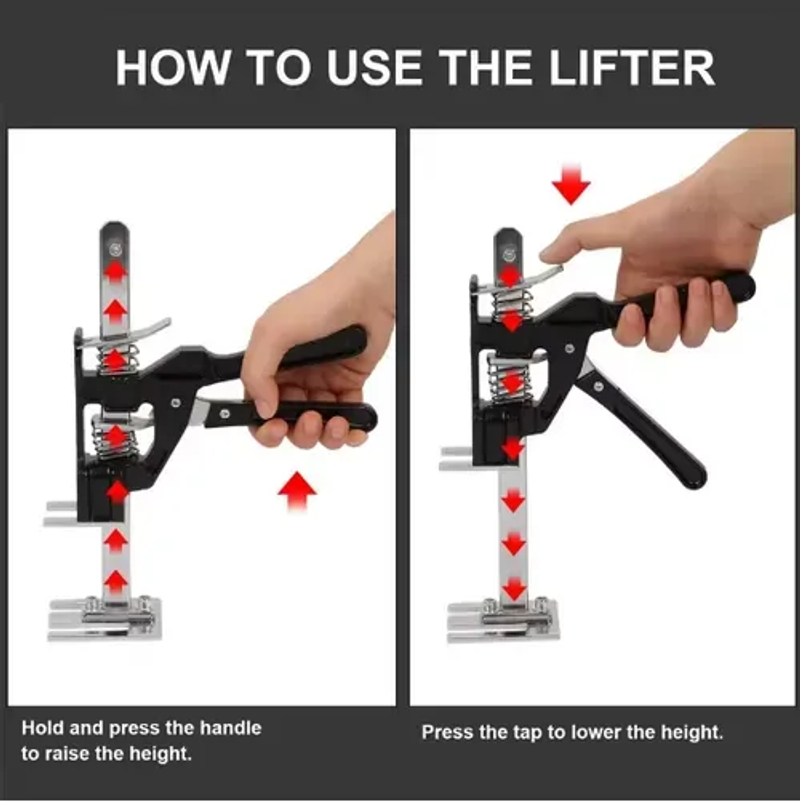 HOW TO USE THE LIFTER

Hold and press the handle to raise the height.

Press the tap to lower the height.