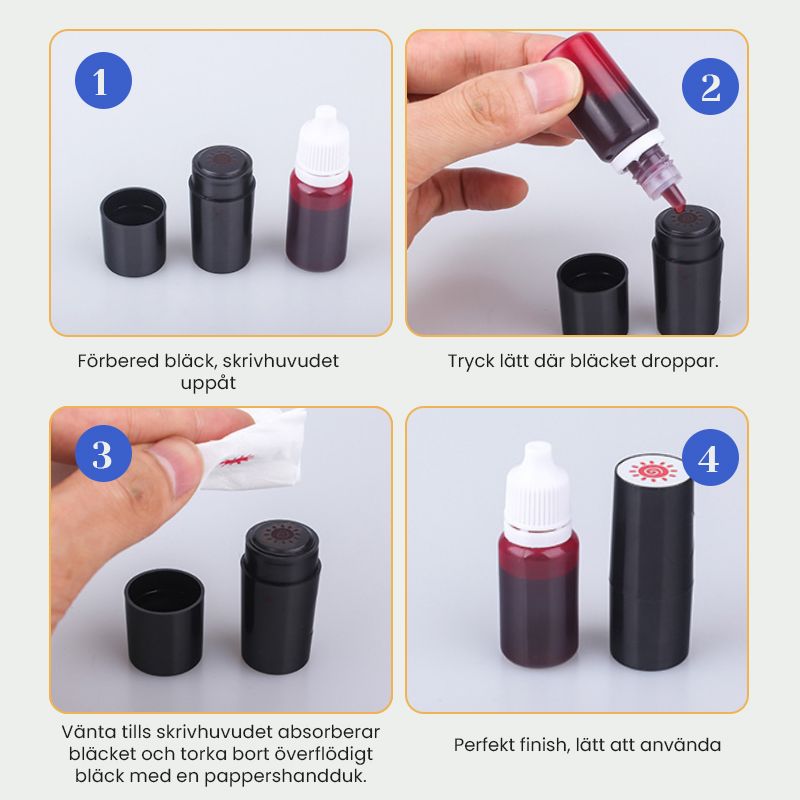 1

Förbered bläck, skrivhuvudet uppåt

2

Tryck lätt där bläcket droppar.

3

Vänta tills skrivhuvudet absorberar bläcket och torka bort överflödigt bläck med en pappershandduk.

4

Perfekt finish, lätt att använda