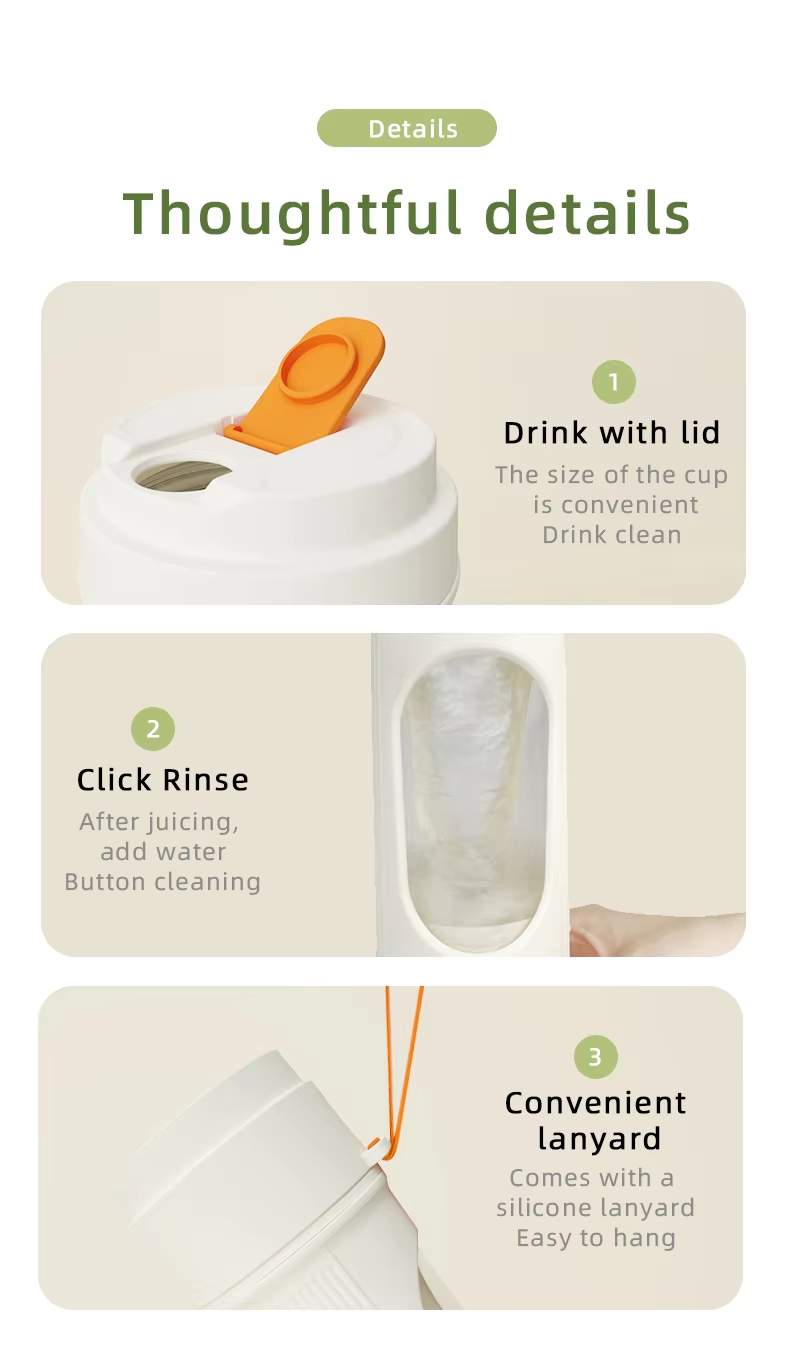 Details

Thoughtful details

1

Drink with lid

The size of the cup is convenient
Drink clean

2

Click Rinse

After juicing, add water
Button cleaning

3

Convenient lanyard

Comes with a silicone lanyard
Easy to hang