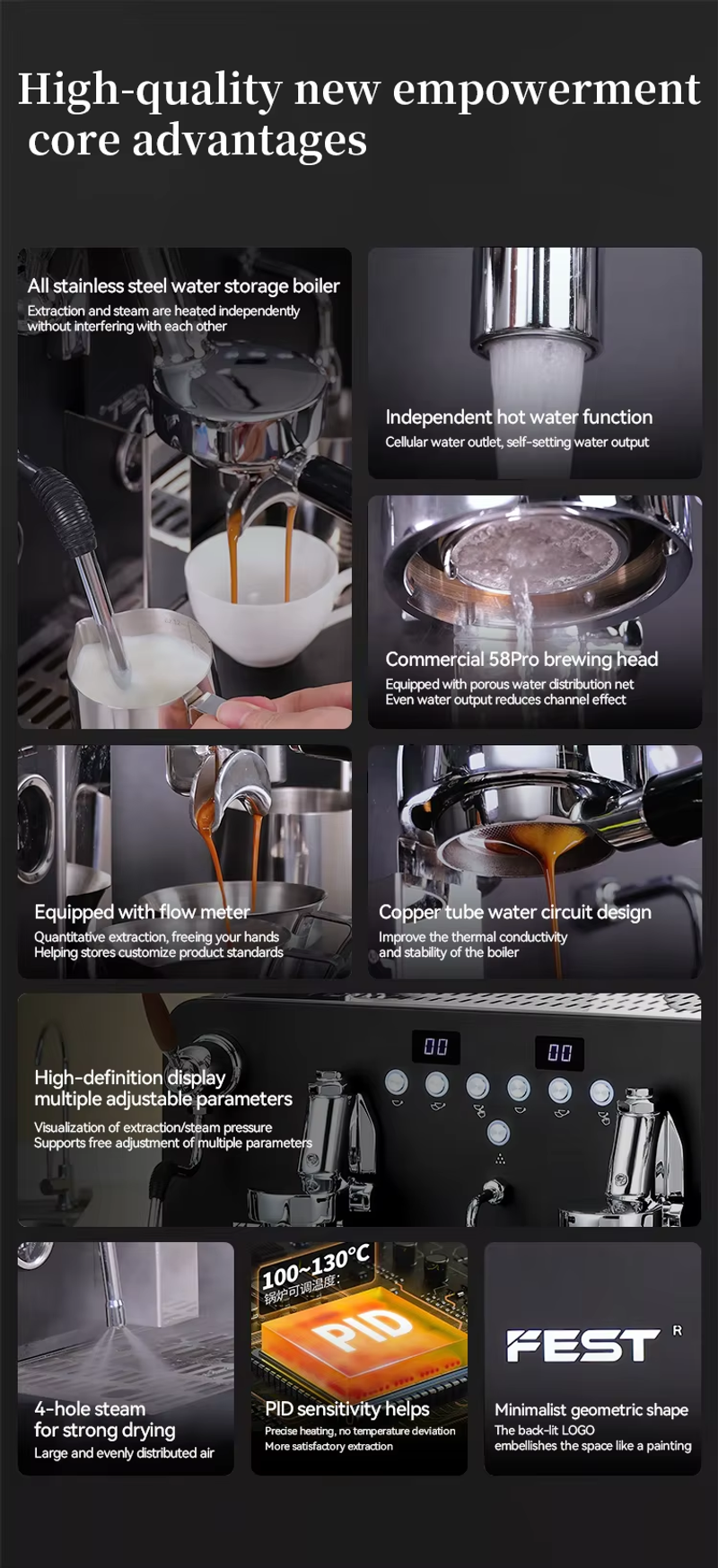 High-quality new empowerment core advantages

All stainless steel water storage boiler
Extraction and steam are heated independently without interfering with each other

Independent hot water function
Cellular water outlet, self-setting water output

Commercial 58Pro brewing head
Equipped with porous water distribution net
Even water output reduces channel effect

Equipped with flow meter
Quantitative extraction, freeing your hands
Helping stores customize product standards

Copper tube water circuit design
Improve the thermal conductivity and stability of the boiler

High-definition display multiple adjustable parameters
Visualization of extraction/steam pressure
Supports free adjustment of multiple parameters

00 00

4-hole steam for strong drying
Large and evenly distributed air

100~130°C
锅炉可调温度:
PID
PID sensitivity helps
Precise heating, no temperature deviation
More satisfactory extraction

FEST R
Minimalist geometric shape
The back-lit LOGO embellishes the space like a painting