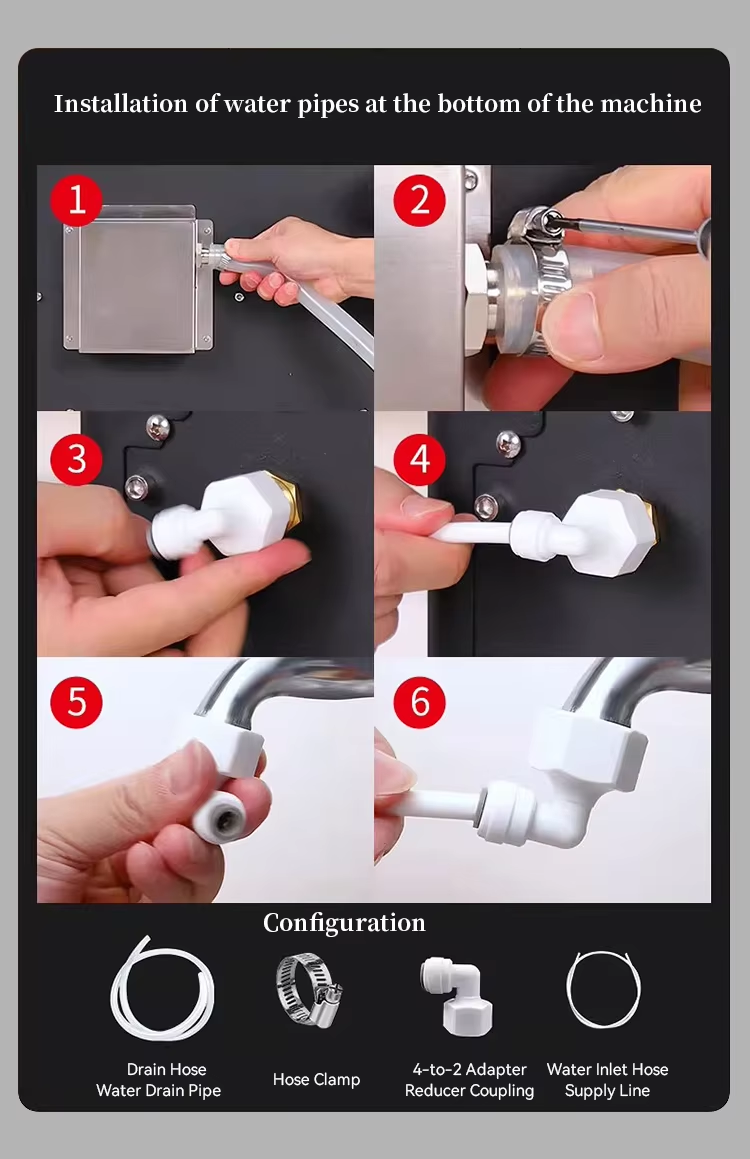 Installation of water pipes at the bottom of the machine

1

2

3

4

5

6

Configuration

Drain Hose
Water Drain Pipe

Hose Clamp

4-to-2 Adapter
Reducer Coupling

Water Inlet Hose
Supply Line