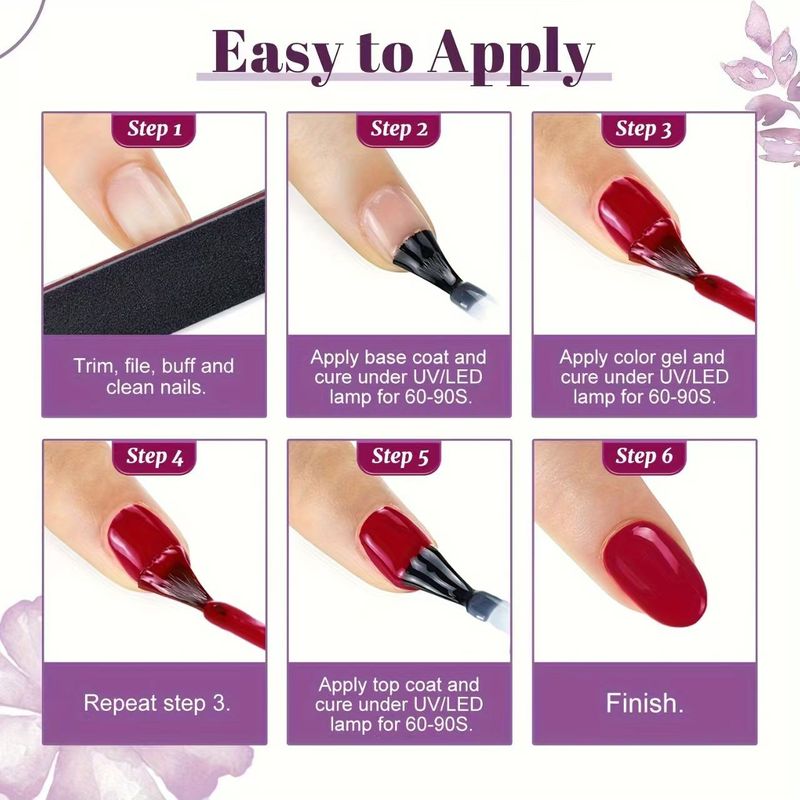 Easy to Apply

Step 1
Trim, file, buff and clean nails.

Step 2
Apply base coat and cure under UV/LED lamp for 60-90S.

Step 3
Apply color gel and cure under UV/LED lamp for 60-90S.

Step 4
Repeat step 3.

Step 5
Apply top coat and cure under UV/LED lamp for 60-90S.

Step 6
Finish.