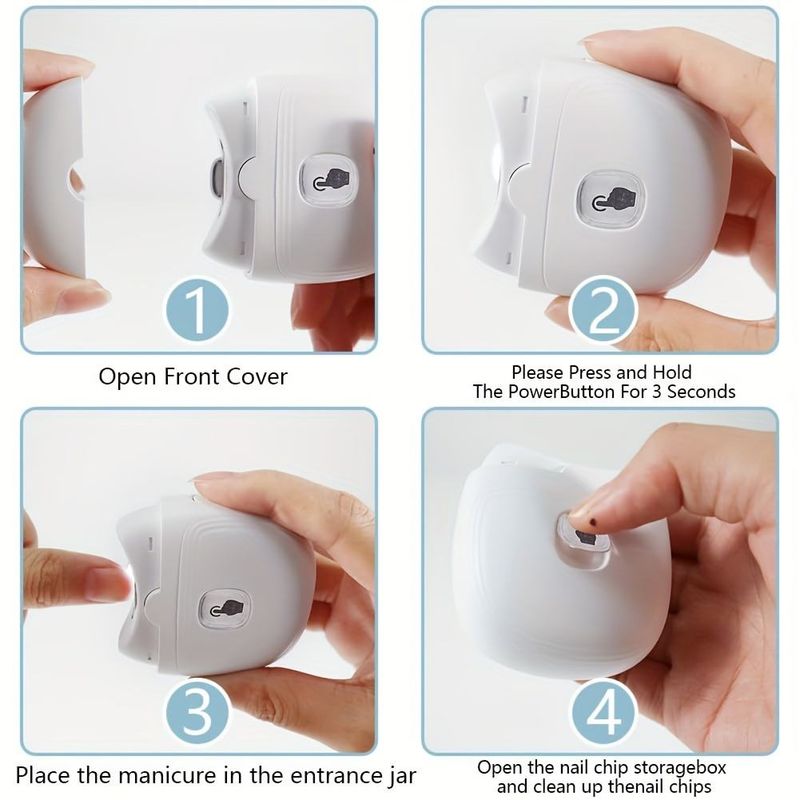 1

Open Front Cover

2

Please Press and Hold The PowerButton For 3 Seconds

3

Place the manicure in the entrance jar

4

Open the nail chip storagebox and clean up thenail chips