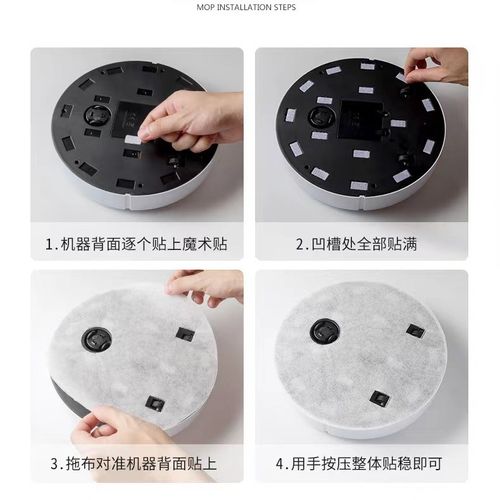 MOP INSTALLATION STEPS

1.机器背面逐个贴上魔术贴

2.凹槽处全部贴满

3.拖布对准机器背面贴上

4.用手按压整体贴稳即可