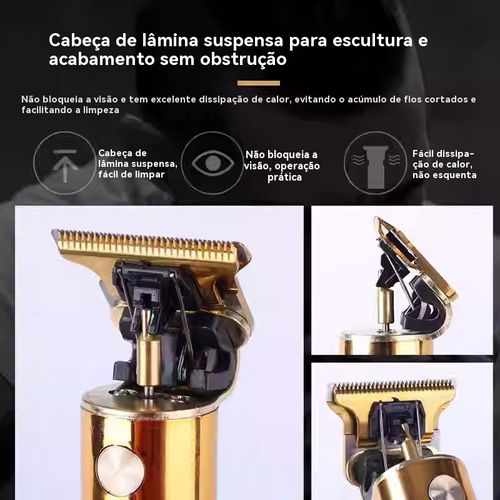 Cabeça de lâmina suspensa para escultura e acabamento sem obstrução

Não bloqueia a visão e tem excelente dissipação de calor, evitando o acúmulo de fios cortados e facilitando a limpeza

Cabeça de lâmina suspensa, fácil de limpar

Não bloqueia a visão, operação prática

Fácil dissipação de calor, não esquenta