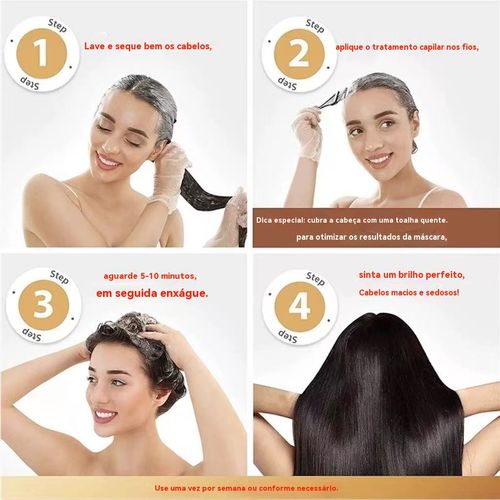 Step
1
Step
Lave e seque bem os cabelos,

Step
2
Step
aplique o tratamento capilar nos fios,

Dica especial: cubra a cabeça com uma toalha quente.
para otimizar os resultados da máscara,

Step
3
Step
aguarde 5-10 minutos,
em seguida enxágue.

Step
4
Step
sinta um brilho perfeito,
Cabelos macios e sedosos!

Use uma vez por semana ou conforme necessário.