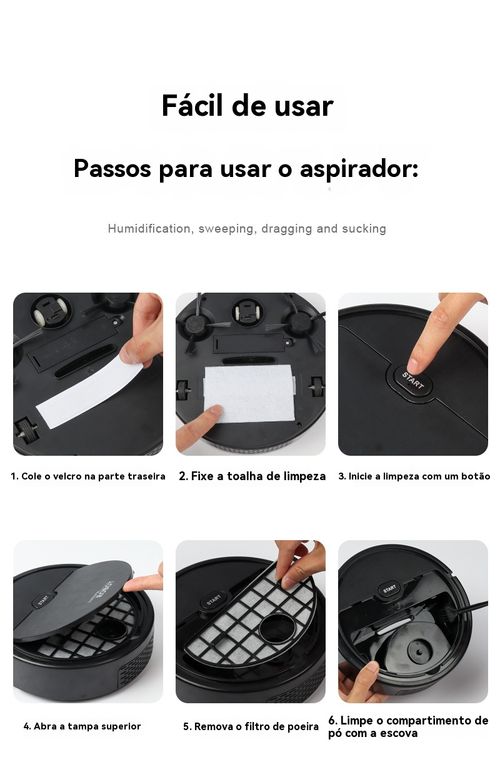 Fácil de usar

Passos para usar o aspirador:

Humidification, sweeping, dragging and sucking

START

1. Cole o velcro na parte traseira

2. Fixe a toalha de limpeza

3. Inicie a limpeza com um botão

START

START

START

4. Abra a tampa superior

5. Remova o filtro de poeira

6. Limpe o compartimento de pó com a escova