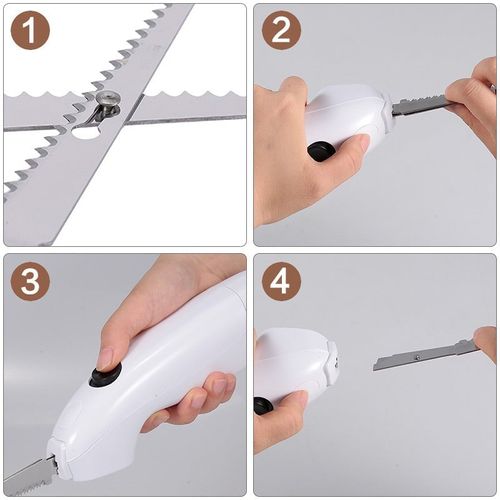 1

2

3

4