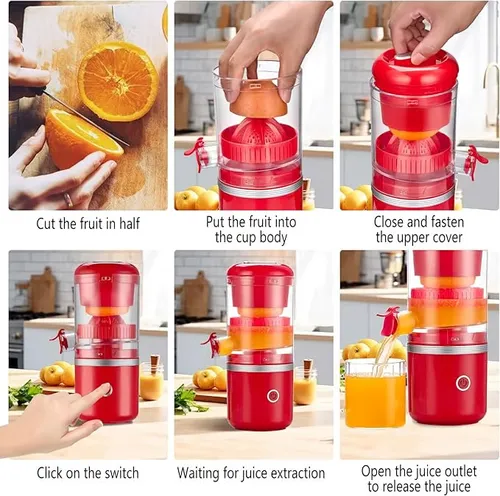 Cut the fruit in half

Put the fruit into the cup body

Close and fasten the upper cover

Click on the switch

Waiting for juice extraction

Open the juice outlet to release the juice