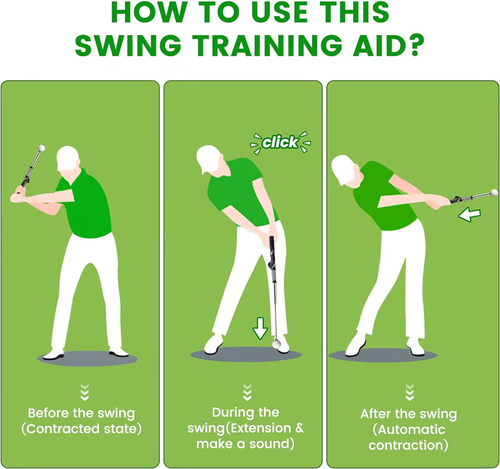 HOW TO USE THIS SWING TRAINING AID?

Before the swing (Contracted state)

click

During the swing(Extension & make a sound)

After the swing (Automatic contraction)