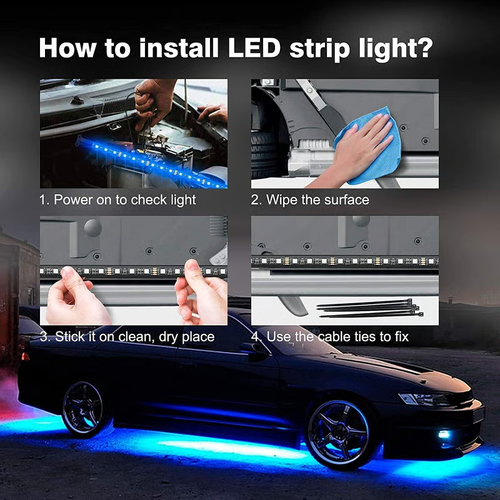 How to install LED strip light?

1. Power on to check light

2. Wipe the surface

3. Stick it on clean, dry place

4. Use the cable ties to fix