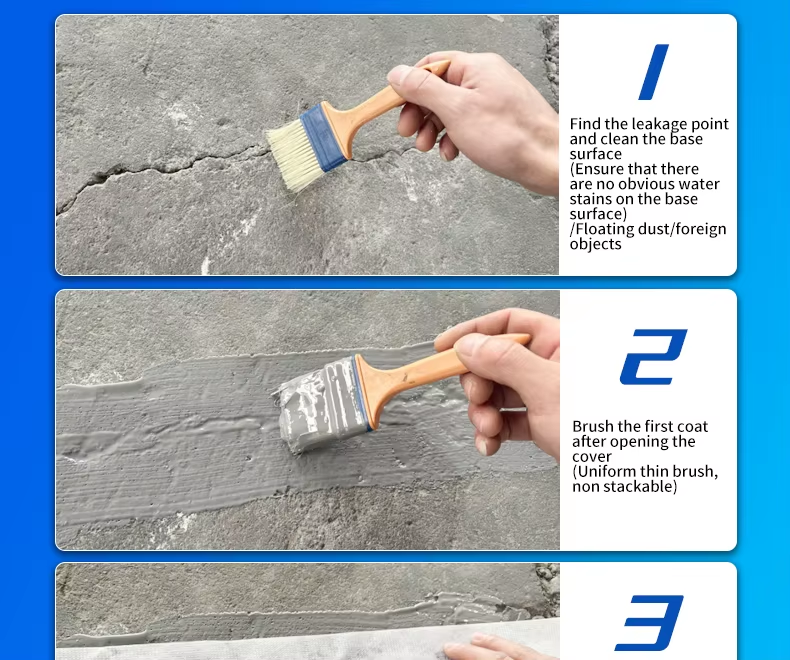 1

Find the leakage point and clean the base surface
(Ensure that there are no obvious water stains on the base surface)
/Floating dust/foreign objects

2

Brush the first coat after opening the cover
(Uniform thin brush, non stackable)

3