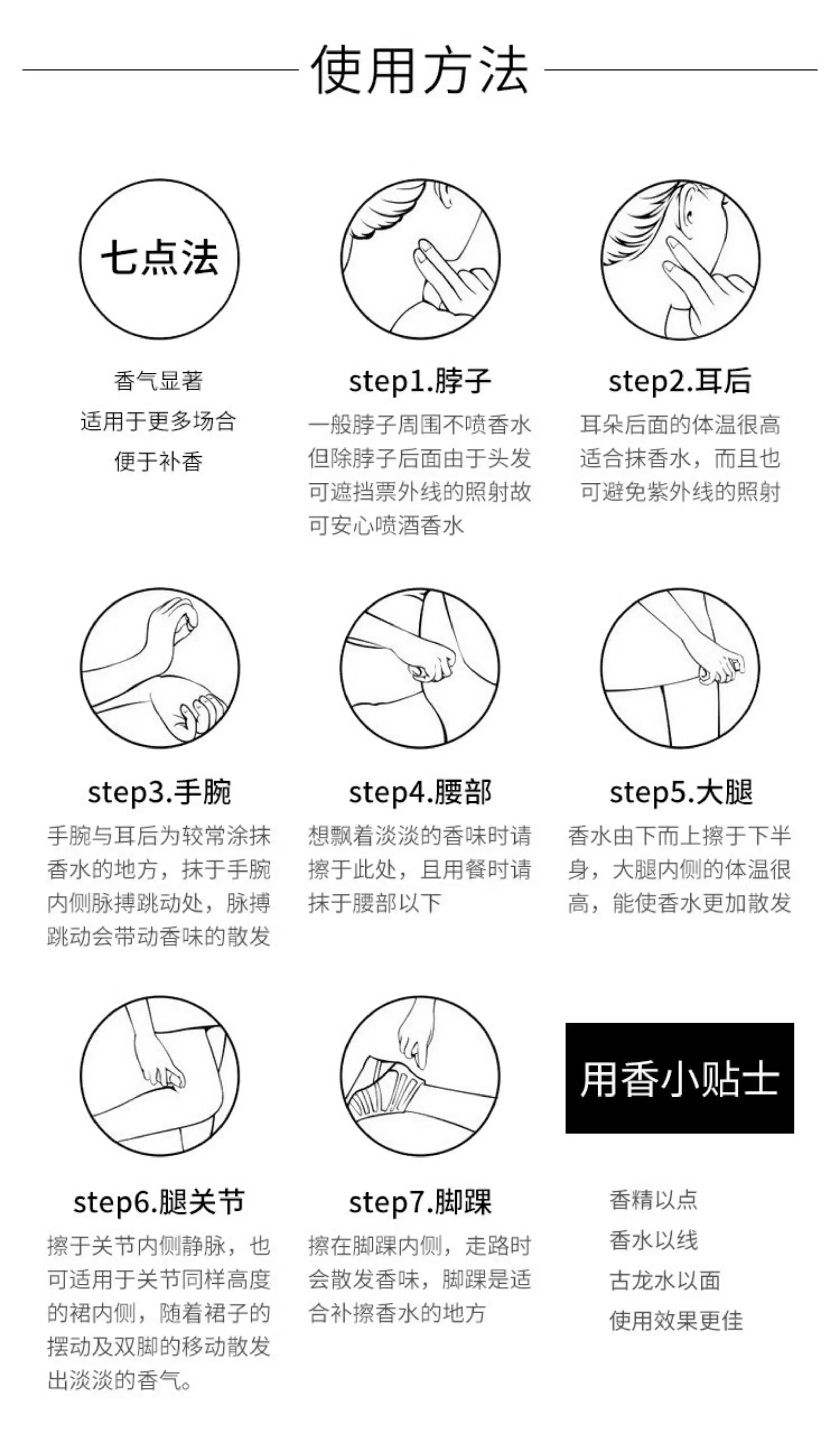 使用方法

七点法

香气显著
适用于更多场合
便于补香

step1.脖子
一般脖子周围不喷香水但除脖子后面由于头发可遮挡票外线的照射故可安心喷洒香水

step2.耳后
耳朵后面的体温很高适合抹香水，而且也可避免紫外线的照射

step3.手腕
手腕与耳后为较常涂抹香水的地方，抹于手腕内侧脉搏跳动处，脉搏跳动会带动香味的散发

step4.腰部
想飘着淡淡的香味时请擦于此处，且用餐时请抹于腰部以下

step5.大腿
香水由下而上擦于下半身，大腿内侧的体温很高，能使香水更加散发

step6.腿关节
擦于关节内侧静脉，也可适用于关节同样高度的裙内侧，随着裙子的摆动及双脚的移动散发出淡淡的香气。

step7.脚踝
擦在脚踝内侧，走路时会散发香味，脚踝是适合补擦香水的地方

用香小贴士

香精以点
香水以线
古龙水以面
使用效果更佳