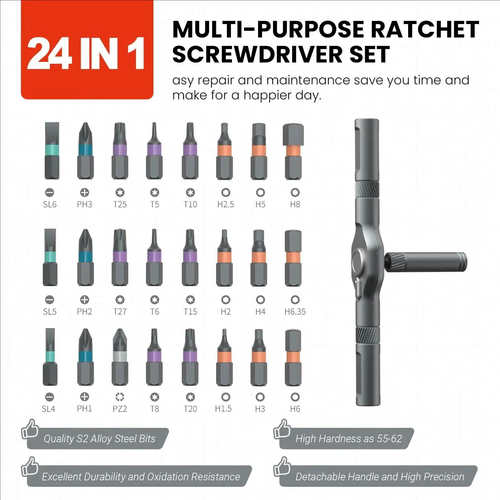 24 IN 1

MULTI-PURPOSE RATCHET SCREWDRIVER SET

asy repair and maintenance save you time and make for a happier day.

SL6 PH3 T25 T5 T10 H2.5 H5 H8

SL5 PH2 T27 T6 T15 H2 H4 H6.35

SL4 PH1 PZ2 T8 T20 H1.5 H3 H6

Quality S2 Alloy Steel Bits

High Hardness as 55-62

Excellent Durability and Oxidation Resistance

Detachable Handle and High Precision