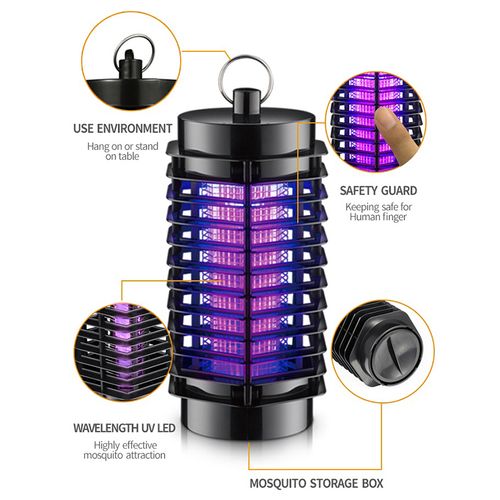 USE ENVIRONMENT

Hang on or stand on table

SAFETY GUARD

Keeping safe for Human finger

WAVELENGTH UV LED

Highly effective mosquito attraction

MOSQUITO STORAGE BOX