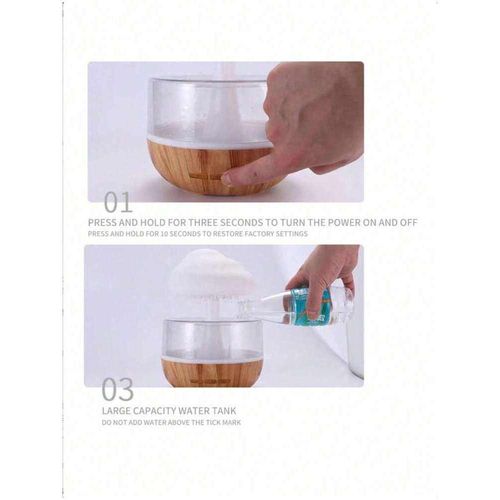 01

PRESS AND HOLD FOR THREE SECONDS TO TURN THE POWER ON AND OFF

PRESS AND HOLD FOR 10 SECONDS TO RESTORE FACTORY SETTINGS

03

LARGE CAPACITY WATER TANK

DO NOT ADD WATER ABOVE THE TICK MARK