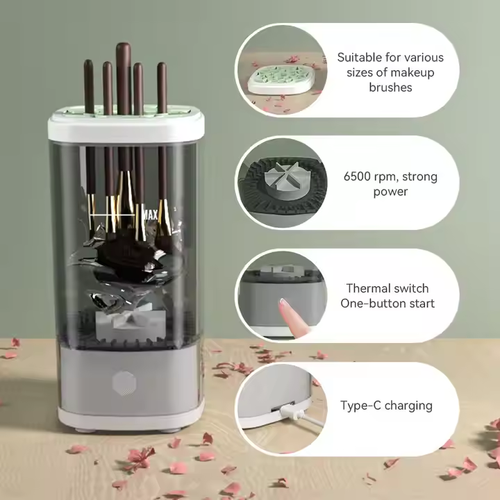 MAX

Suitable for various sizes of makeup brushes

6500 rpm, strong power

Thermal switch One-button start

Type-C charging