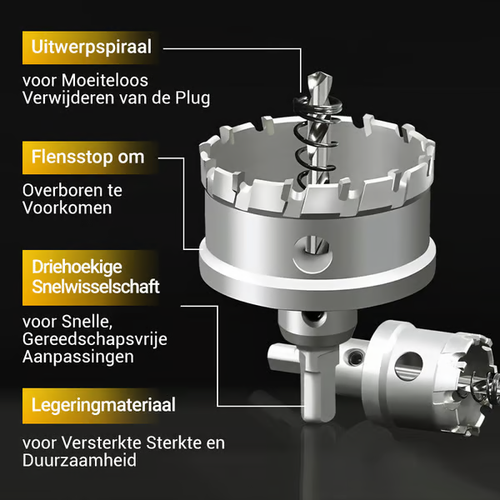 Uitwerpspiraal

voor Moeiteloos Verwijderen van de Plug

Flensstop om

Overboren te Voorkomen

Driehoekige Snelwisselschaft

voor Snelle, Gereedschapsvrije Aanpassingen

Legeringmateriaal

voor Versterkte Sterkte en Duurzaamheid