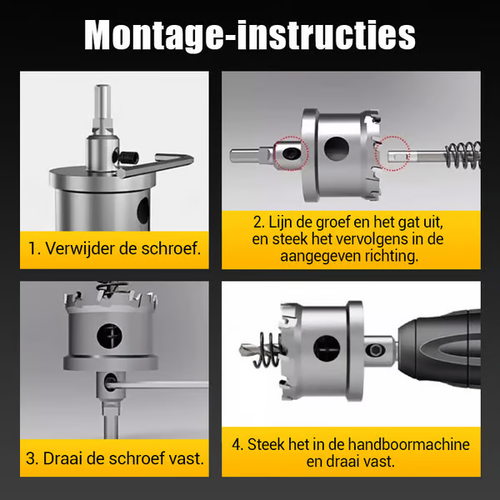 Montage-instructies

1. Verwijder de schroef.

2. Lijn de groef en het gat uit, en steek het vervolgens in de aangegeven richting.

3. Draai de schroef vast.

4. Steek het in de handboormachine en draai vast.