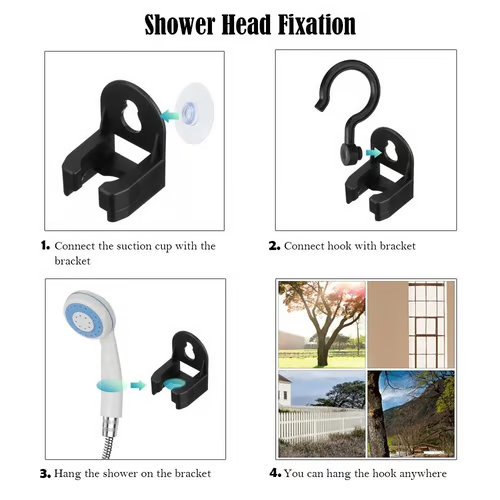 Shower Head Fixation

1. Connect the suction cup with the bracket

2. Connect hook with bracket

3. Hang the shower on the bracket

4. You can hang the hook anywhere