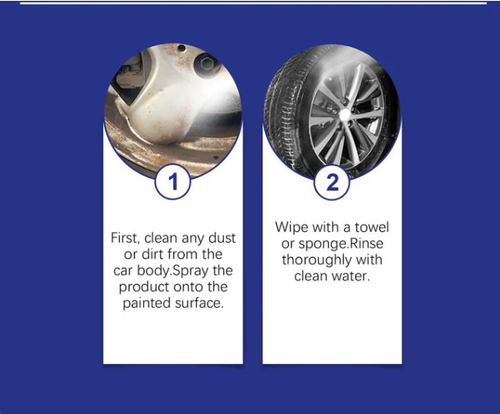 1

First, clean any dust or dirt from the car body.Spray the product onto the painted surface.

2

Wipe with a towel or sponge.Rinse thoroughly with clean water.