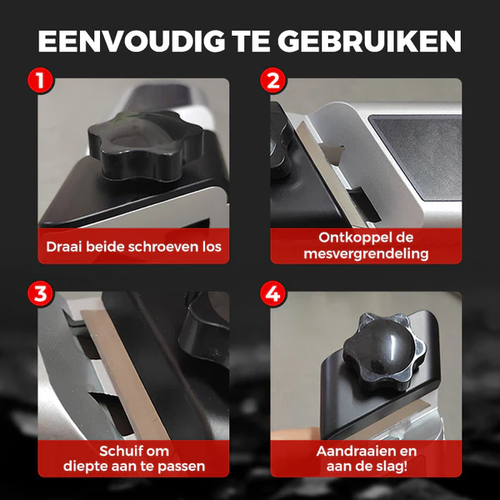 EENVOUDIG TE GEBRUIKEN

1

Draai beide schroeven los

2

Ontkoppel de mesvergrendeling

3

Schuif om diepte aan te passen

4

Aandraaien en aan de slag!