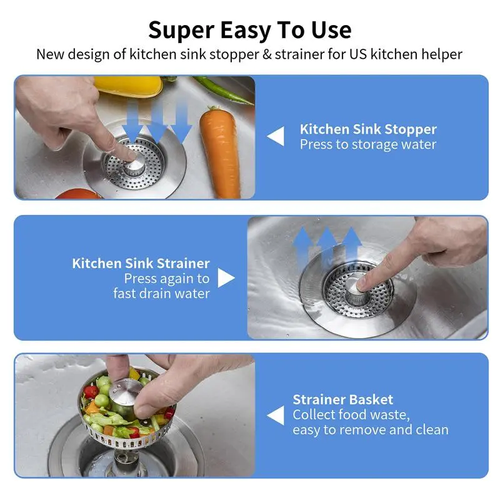 Super Easy To Use
New design of kitchen sink stopper & strainer for US kitchen helper

Kitchen Sink Stopper
Press to storage water

Kitchen Sink Strainer
Press again to fast drain water

Strainer Basket
Collect food waste, easy to remove and clean