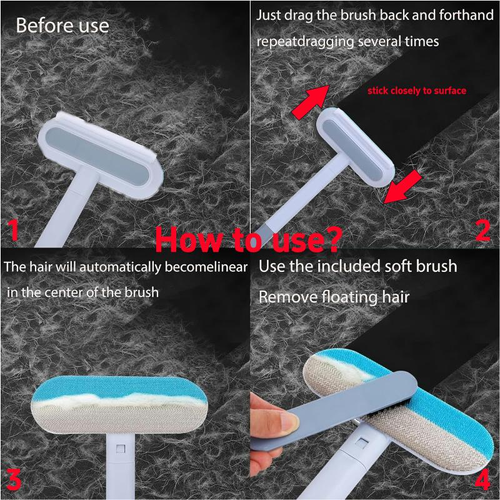 Before use

1

Just drag the brush back and forthand repeatdragging several times

stick closely to surface

2

How to use?

The hair will automatically becomelinear in the center of the brush

3

Use the included soft brush

Remove floating hair

4