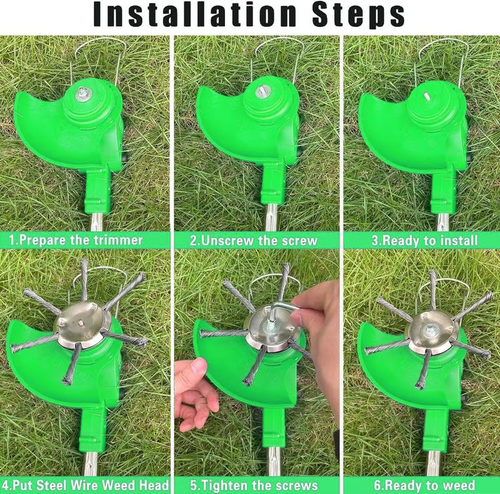 Installation Steps

1.Prepare the trimmer

2.Unscrew the screw

3.Ready to install

4.Put Steel Wire Weed Head

5.Tighten the screws

6.Ready to weed