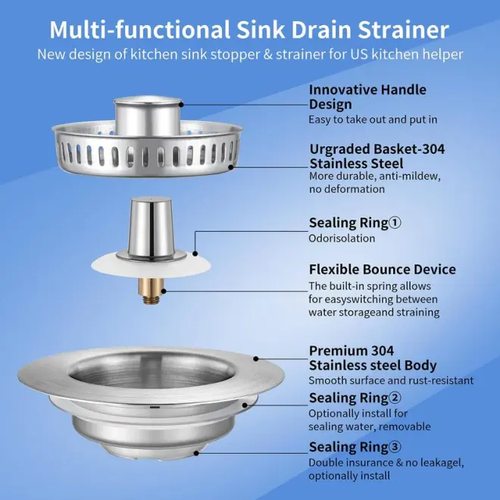 Multi-functional Sink Drain Strainer
New design of kitchen sink stopper & strainer for US kitchen helper

Innovative Handle Design
Easy to take out and put in

Urgraded Basket-304 Stainless Steel
More durable, anti-mildew, no deformation

Sealing Ring①
Odorisolation

Flexible Bounce Device
The built-in spring allows for easyswitching between water storageand straining

Premium 304 Stainless steel Body
Smooth surface and rust-resistant

Sealing Ring②
Optionally install for sealing water, removable

Sealing Ring③
Double insurance & no leakagel, optionally install