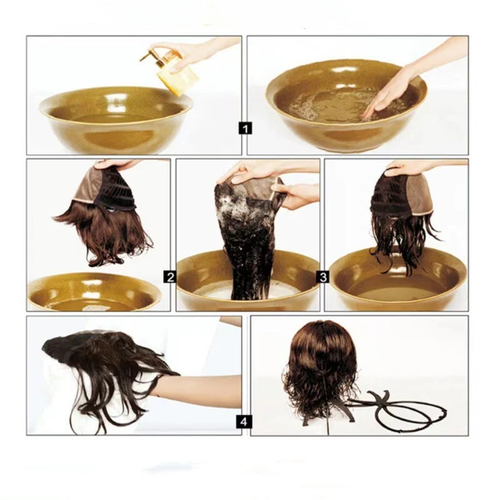 1

2

3

4