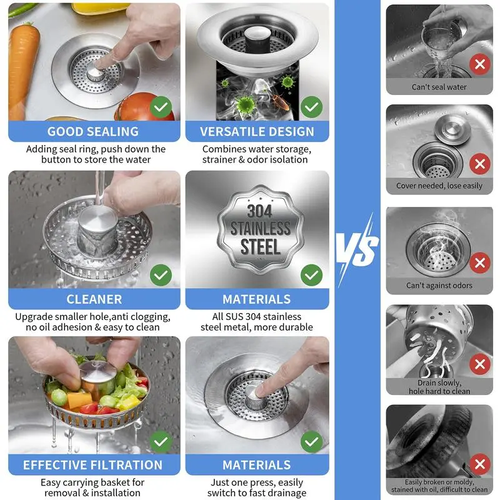 GOOD SEALING
Adding seal ring, push down the button to store the water

VERSATILE DESIGN
Combines water storage, strainer & odor isolation

CLEANER
Upgrade smaller hole,anti clogging, no oil adhesion & easy to clean

304 STAINLESS STEEL

MATERIALS
All SUS 304 stainless steel metal, more durable

EFFECTIVE FILTRATION
Easy carrying basket for removal & installation

MATERIALS
Just one press, easily switch to fast drainage

VS

Can't seal water

Cover needed, lose easily

Can't against odors

Drain slowly, hole hard to clean

Easily broken or moldy, stained with oil, difficult to clean