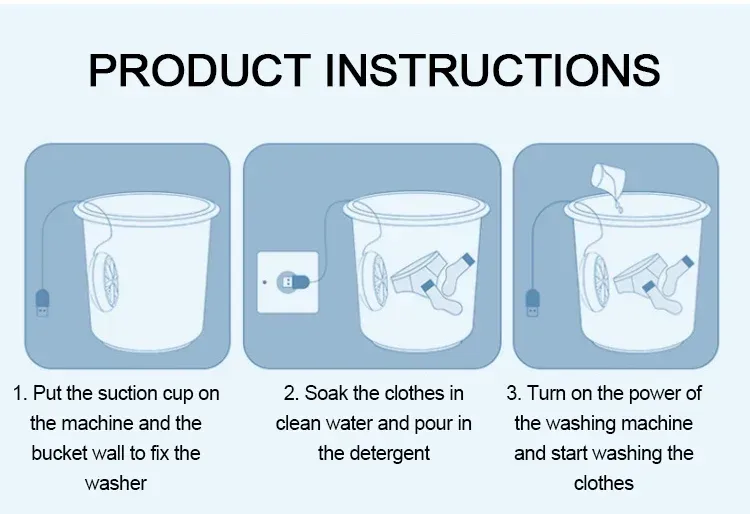 PRODUCT INSTRUCTIONS

1. Put the suction cup on the machine and the bucket wall to fix the washer

2. Soak the clothes in clean water and pour in the detergent

3. Turn on the power of the washing machine and start washing the clothes