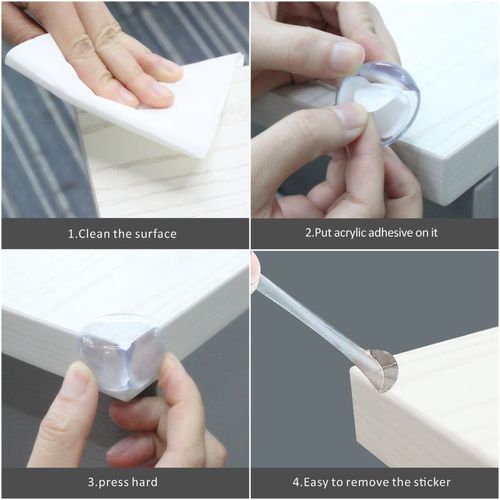 1.Clean the surface

2.Put acrylic adhesive on it

3.press hard

4.Easy to remove the sticker