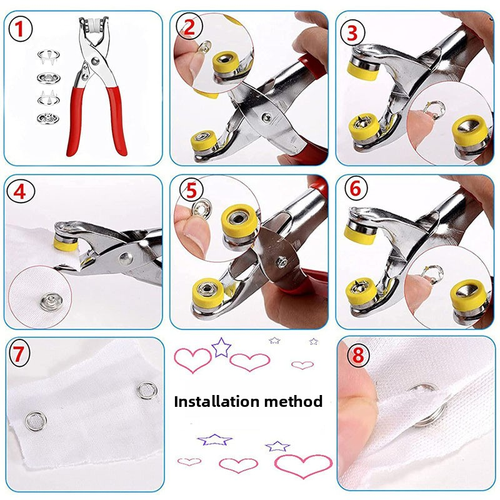 1

2

3

4

5

6

7

Installation method

8