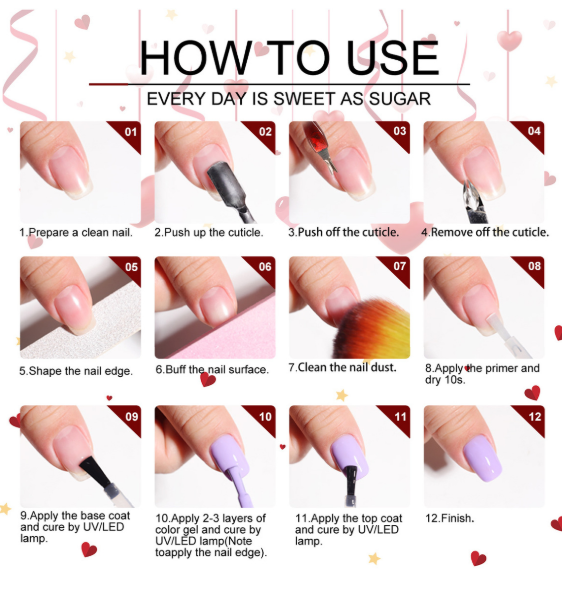 HOW TO USE

EVERY DAY IS SWEET AS SUGAR

01

1.Prepare a clean nail.

02

2.Push up the cuticle.

03

3.Push off the cuticle.

04

4.Remove off the cuticle.

05

5.Shape the nail edge.

06

6.Buff the nail surface.

07

7.Clean the nail dust.

08

8.Apply the primer and dry 10s.

09

9.Apply the base coat and cure by UV/LED lamp.

10

10.Apply 2-3 layers of color gel and cure by UV/LED lamp(Note toapply the nail edge).

11

11.Apply the top coat and cure by UV/LED lamp.

12

12.Finish.