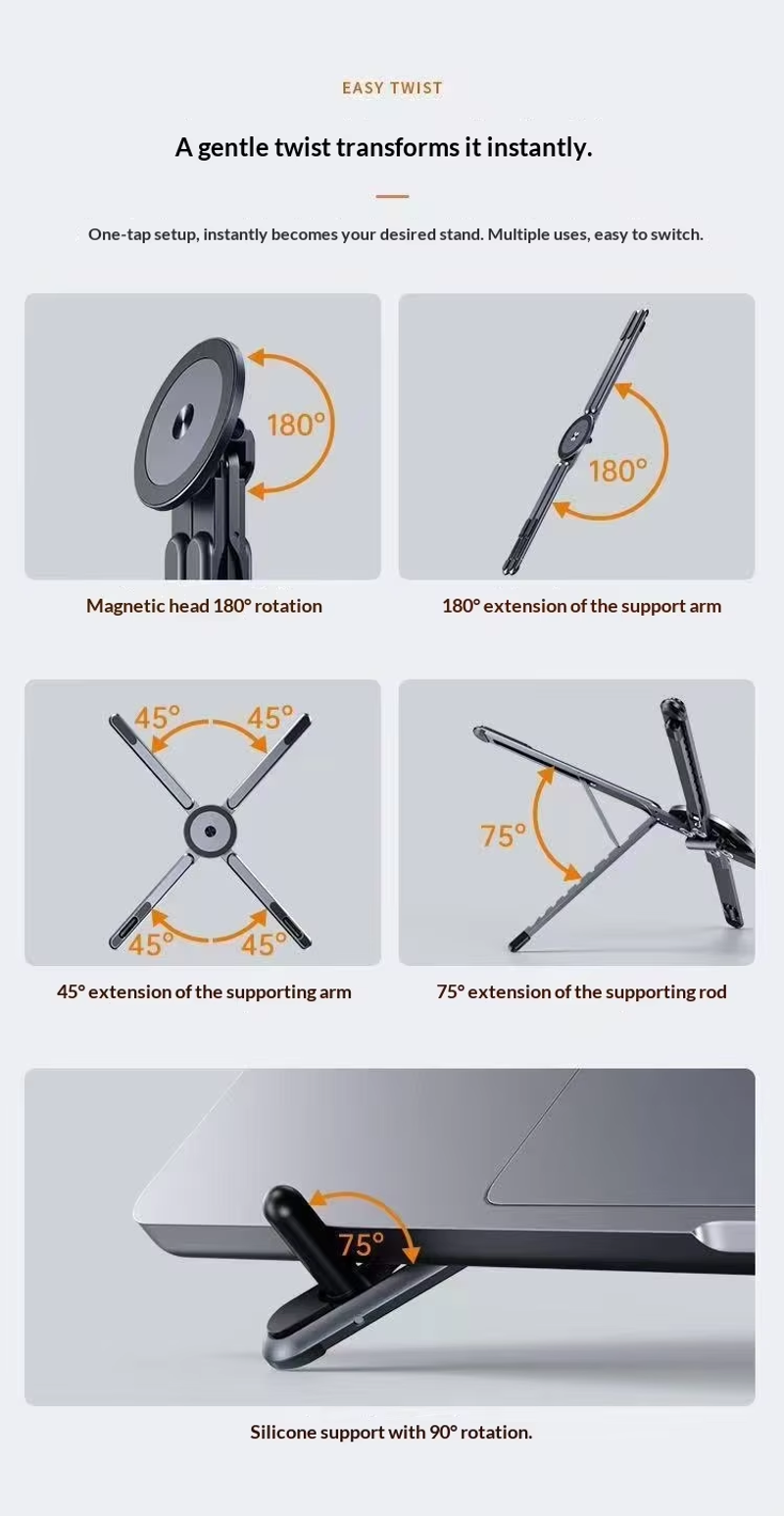 EASY TWIST

A gentle twist transforms it instantly.

One-tap setup, instantly becomes your desired stand. Multiple uses, easy to switch.

180°

Magnetic head 180° rotation

180°

180° extension of the support arm

45° 45°

45° 45°

45° extension of the supporting arm

75°

75° extension of the supporting rod

75°

Silicone support with 90° rotation.