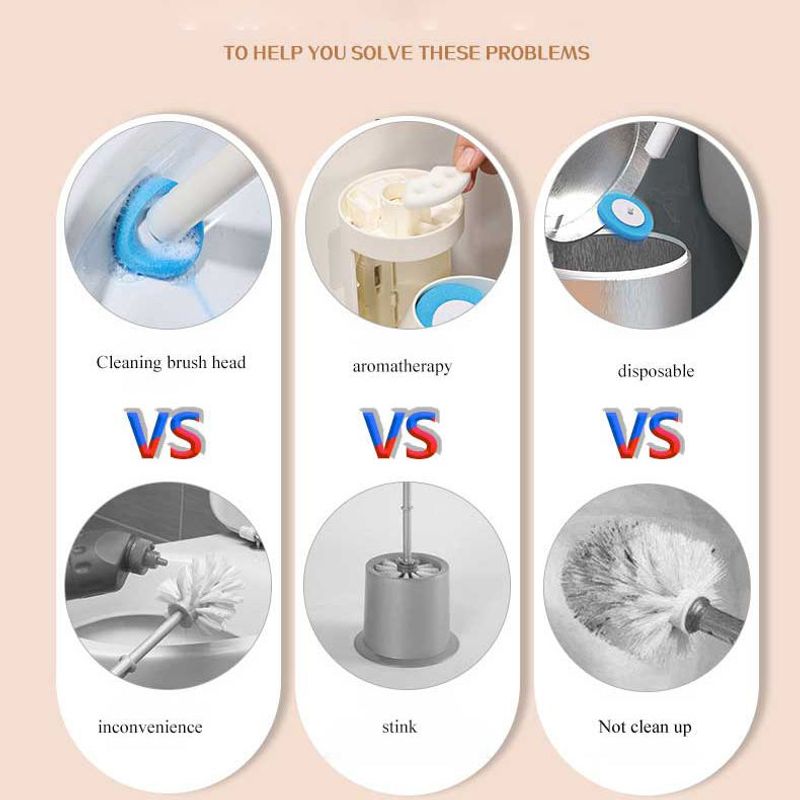 TO HELP YOU SOLVE THESE PROBLEMS

Cleaning brush head

VS

inconvenience

aromatherapy

VS

stink

disposable

VS

Not clean up