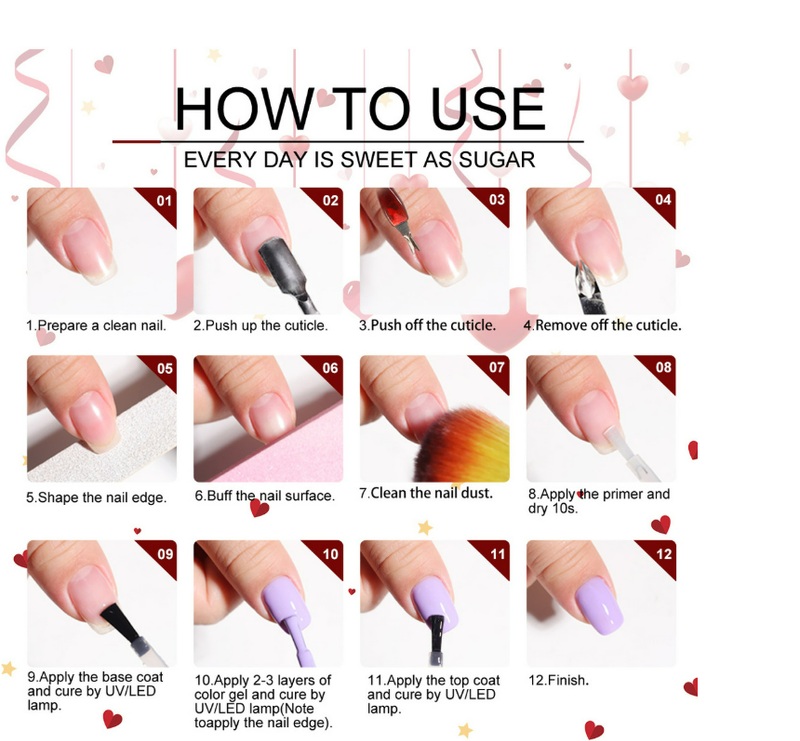 HOW TO USE
EVERY DAY IS SWEET AS SUGAR

01
1.Prepare a clean nail.

02
2.Push up the cuticle.

03
3.Push off the cuticle.

04
4.Remove off the cuticle.

05
5.Shape the nail edge.

06
6.Buff the nail surface.

07
7.Clean the nail dust.

08
8.Apply the primer and dry 10s.

09
9.Apply the base coat and cure by UV/LED lamp.

10
10.Apply 2-3 layers of color gel and cure by UV/LED lamp(Note toapply the nail edge).

11
11.Apply the top coat and cure by UV/LED lamp.

12
12.Finish.