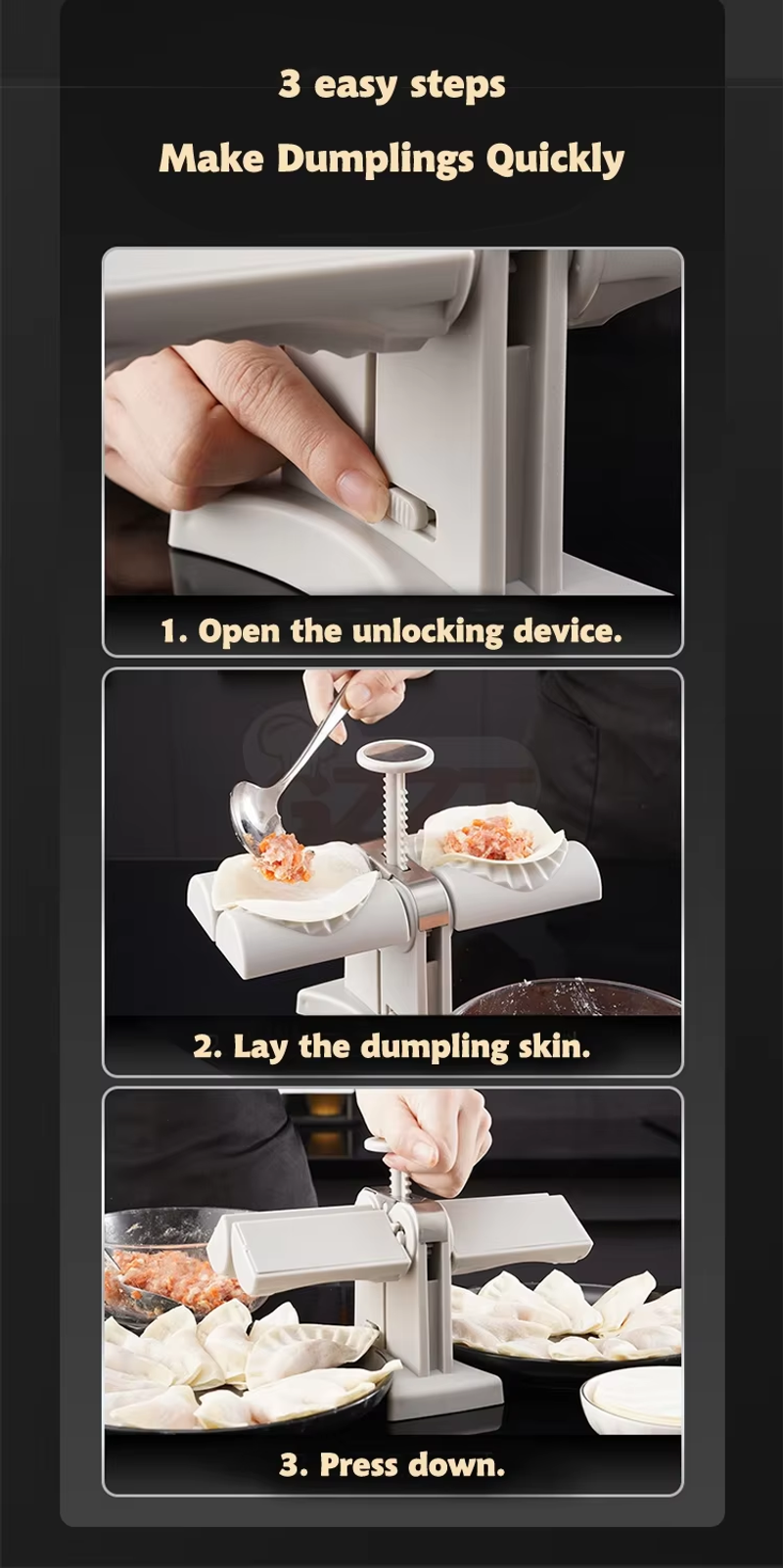 3 easy steps

Make Dumplings Quickly

1. Open the unlocking device.

2. Lay the dumpling skin.

3. Press down.