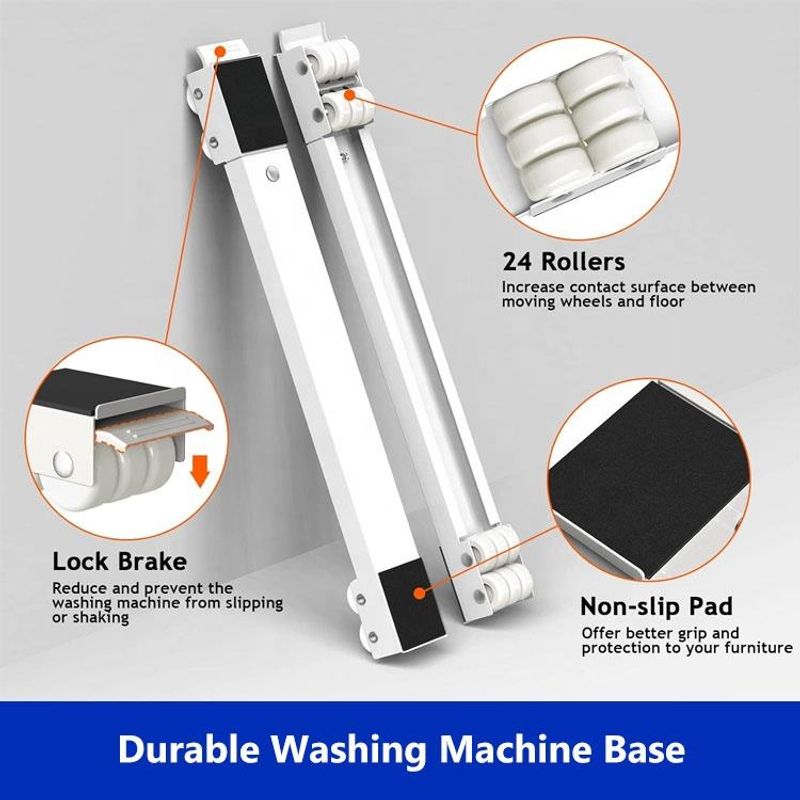 24 Rollers
Increase contact surface between moving wheels and floor

Lock Brake
Reduce and prevent the washing machine from slipping or shaking

Non-slip Pad
Offer better grip and protection to your furniture

Durable Washing Machine Base