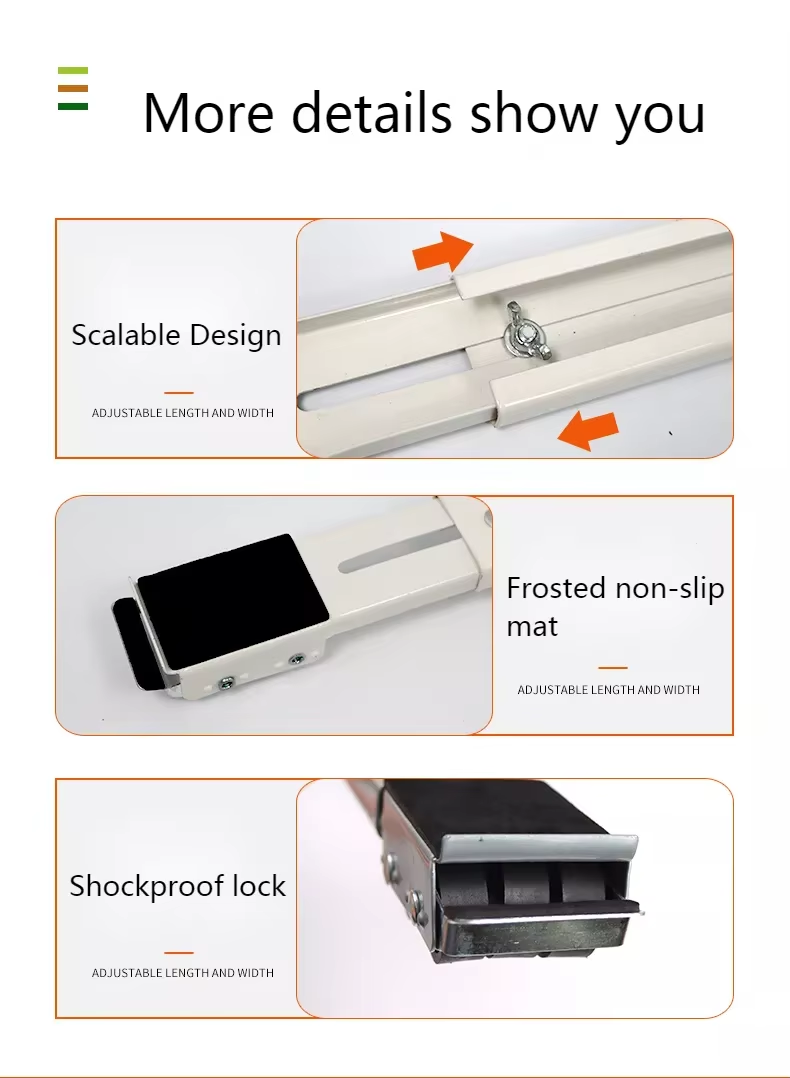 More details show you

Scalable Design

ADJUSTABLE LENGTH AND WIDTH

Frosted non-slip mat

ADJUSTABLE LENGTH AND WIDTH

Shockproof lock

ADJUSTABLE LENGTH AND WIDTH