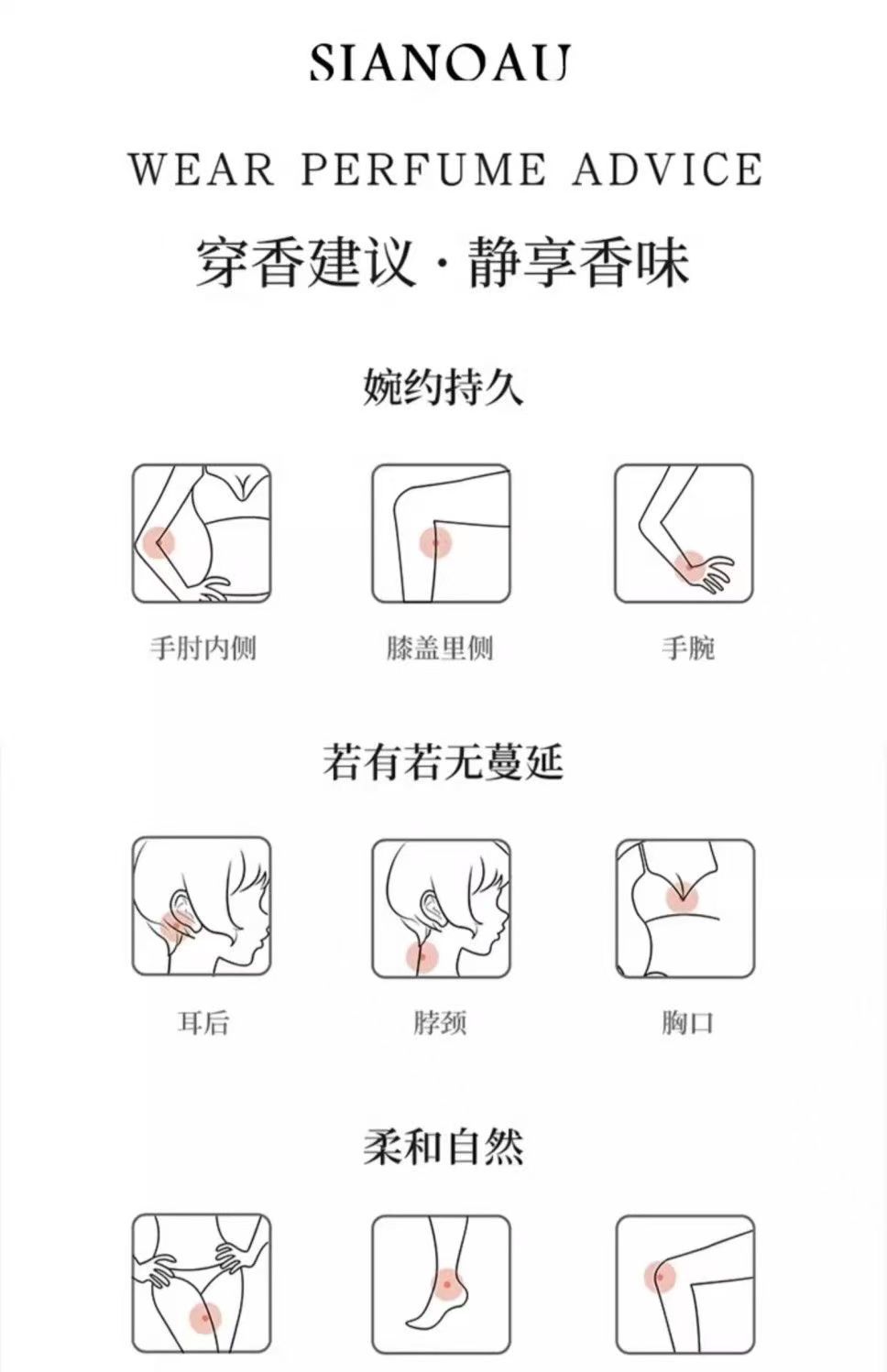 SIANOAU

WEAR PERFUME ADVICE

穿香建议 · 静享香味

婉约持久

手肘内侧

膝盖里侧

手腕

若有若无蔓延

耳后

脖颈

胸口

柔和自然